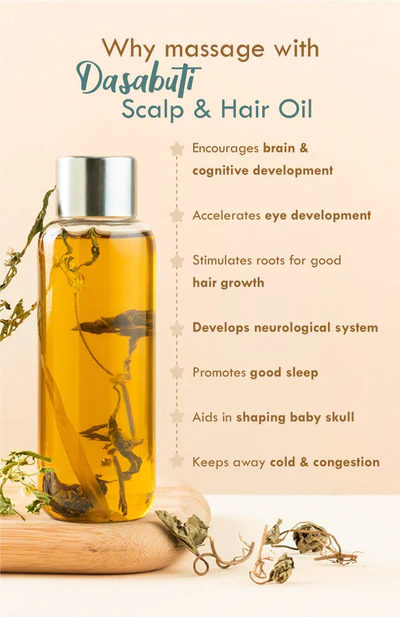 Why massage with
Dasabuti
Scalp & Hair Oil

Encourages brain & cognitive development

Accelerates eye development

Stimulates roots for good hair growth

Develops neurological system

Promotes good sleep

Aids in shaping baby skull

Keeps away cold & congestion