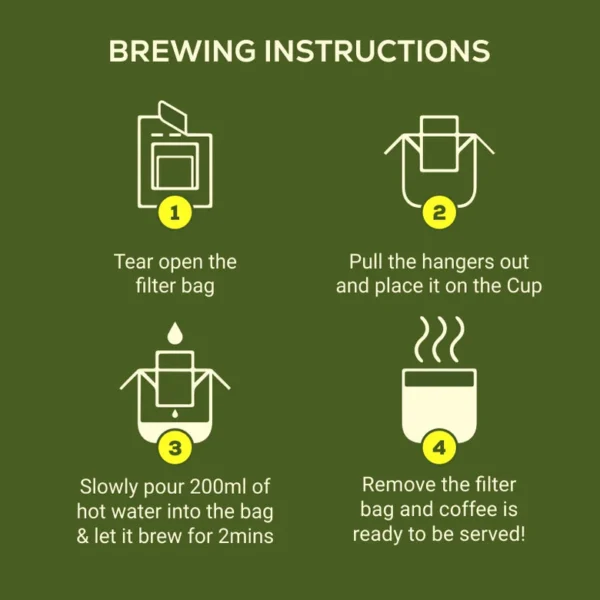 BREWING INSTRUCTIONS

1

Tear open the filter bag

2

Pull the hangers out and place it on the Cup

3

Slowly pour 200ml of hot water into the bag & let it brew for 2mins

4

Remove the filter bag and coffee is ready to be served!