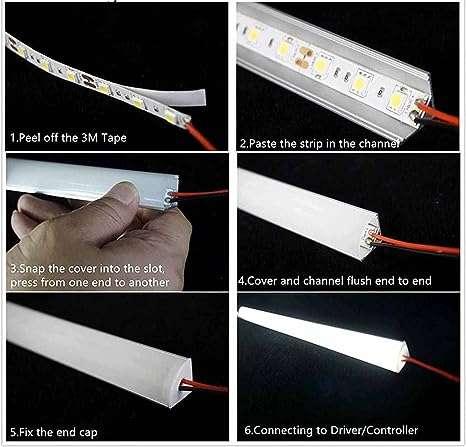 1.Peel off the 3M Tape

2.Paste the strip in the channel

3.Snap the cover into the slot, press from one end to another

4.Cover and channel flush end to end

5.Fix the end cap

6.Connecting to Driver/Controller