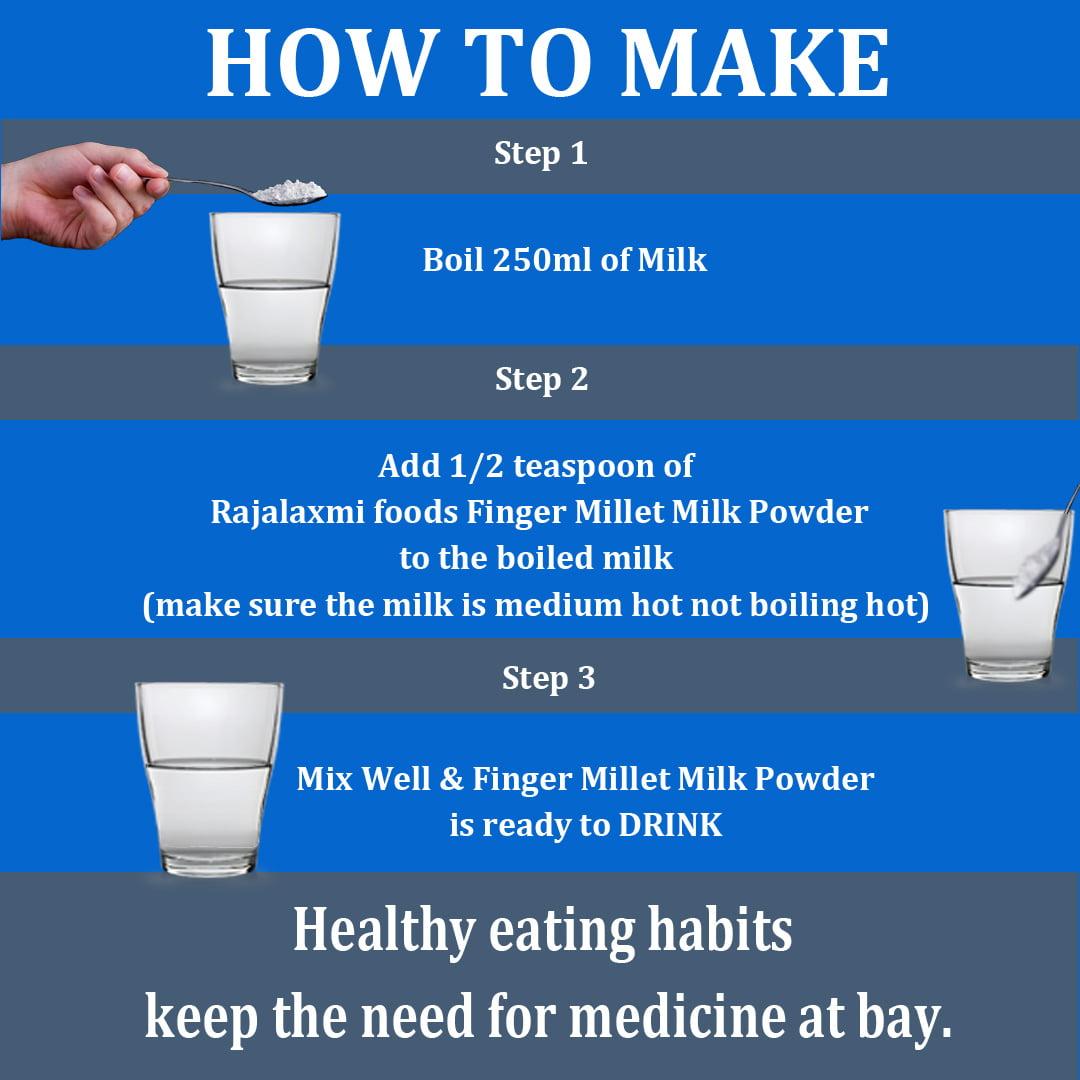 HOW TO MAKE

Step 1

Boil 250ml of Milk

Step 2

Add 1/2 teaspoon of Rajalaxmi foods Finger Millet Milk Powder to the boiled milk (make sure the milk is medium hot not boiling hot)

Step 3

Mix Well & Finger Millet Milk Powder is ready to DRINK

Healthy eating habits keep the need for medicine at bay.